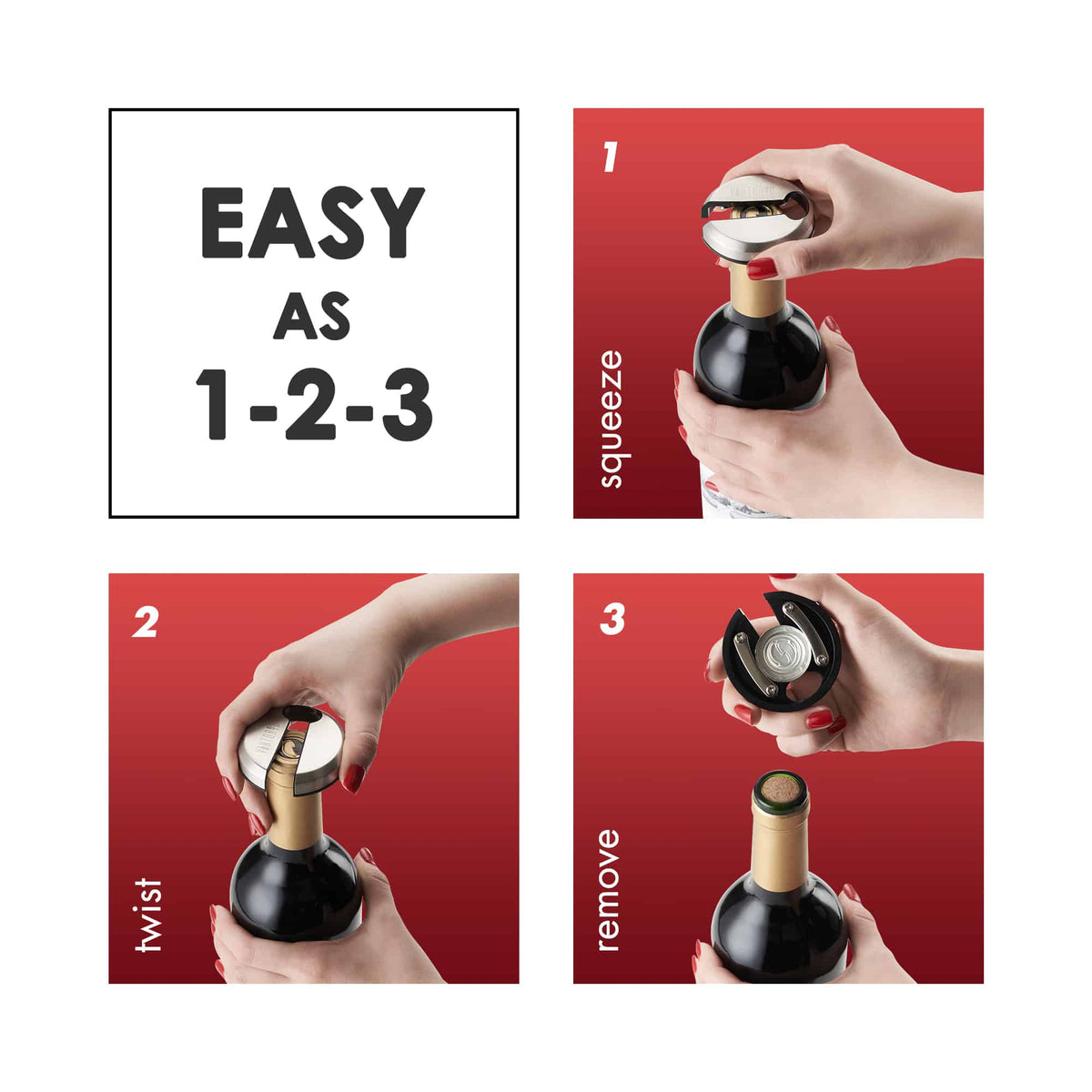 EASY
AS
1-2-3

1
squeeze

2
twist

3
remove